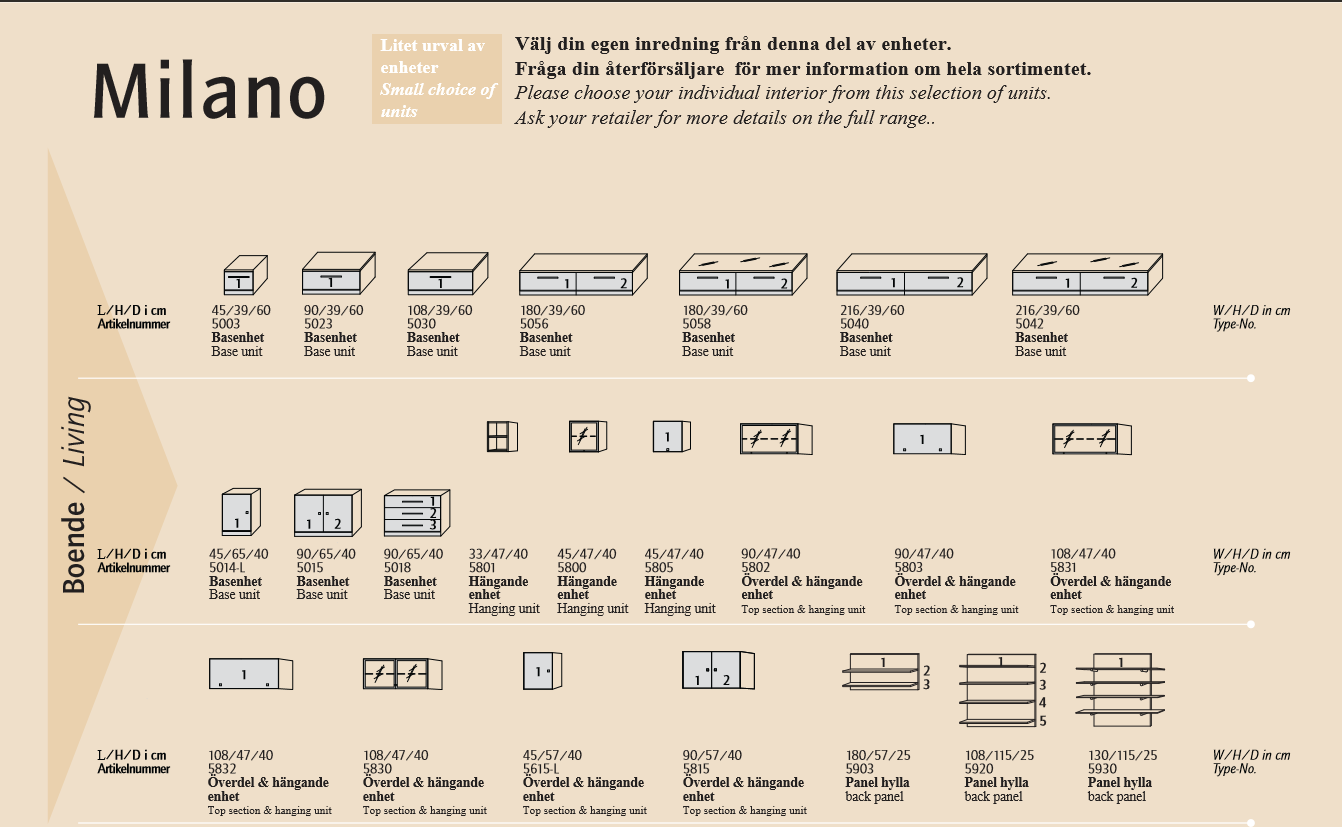 Milano

Litet urval av enheter
Small choice of units

Välj din egen inredning från denna del av enheter.
Fråga din återförsäljare för mer information om hela sortimentet.
Please choose your individual interior from this selection of units.
Ask your retailer for more details on the full range..

Boende / Living

1 1 1 1 2 1 2 1 2 1 2

L/H/D i cm
Artikelnummer

45/39/60
5003
Basenhet
Base unit

90/39/60
5023
Basenhet
Base unit

108/39/60
5030
Basenhet
Base unit

180/39/60
5056
Basenhet
Base unit

180/39/60
5058
Basenhet
Base unit

216/39/60
5040
Basenhet
Base unit

216/39/60
5042
Basenhet
Base unit

W/H/D in cm
Type-No.

1 1 1 1 2 1 2 3

L/H/D i cm
Artikelnummer

45/65/40
5014-L
Basenhet
Base unit

90/65/40
5015
Basenhet
Base unit

90/65/40
5018
Basenhet
Base unit

33/47/40
5801
Hängande enhet
Hanging unit

45/47/40
5800
Hängande enhet
Hanging unit

45/47/40
5805
Hängande enhet
Hanging unit

90/47/40
5802
Överdel & hängande enhet
Top section & hanging unit

90/47/40
5803
Överdel & hängande enhet
Top section & hanging unit

108/47/40
5831
Överdel & hängande enhet
Top section & hanging unit

W/H/D in cm
Type-No.

1 1 1 2 1 2 3 1 2 3 4 5 1

L/H/D i cm
Artikelnummer

108/47/40
5832
Överdel & hängande enhet
Top section & hanging unit

108/47/40
5830
Överdel & hängande enhet
Top section & hanging unit

45/57/40
5615-L
Överdel & hängande enhet
Top section & hanging unit

90/57/40
5815
Överdel & hängande enhet
Top section & hanging unit

180/57/25
5903
Panel hylla
back panel

108/115/25
5920
Panel hylla
back panel

130/115/25
5930
Panel hylla
back panel

W/H/D in cm
Type-No.