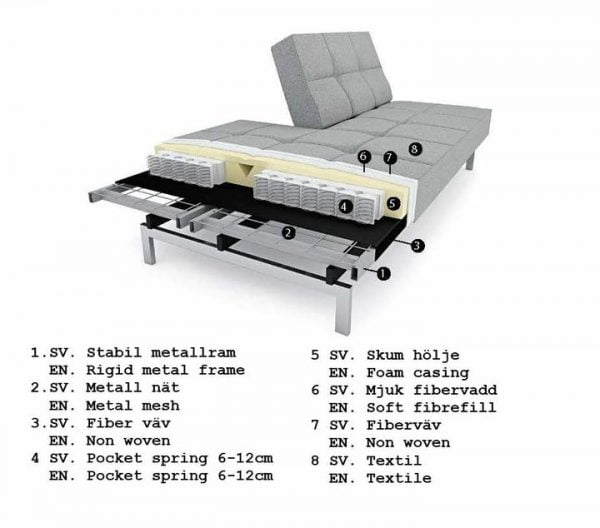 6
7
8
4
5
2
3
1

1.SV. Stabil metallram
EN. Rigid metal frame
2.SV. Metall nät
EN. Metal mesh
3.SV. Fiber väv
EN. Non woven
4 SV. Pocket spring 6-12cm
EN. Pocket spring 6-12cm

5 SV. Skum hölje
EN. Foam casing
6 SV. Mjuk fibervadd
EN. Soft fibrefill
7 SV. Fiberväv
EN. Non woven
8 SV. Textil
EN. Textile